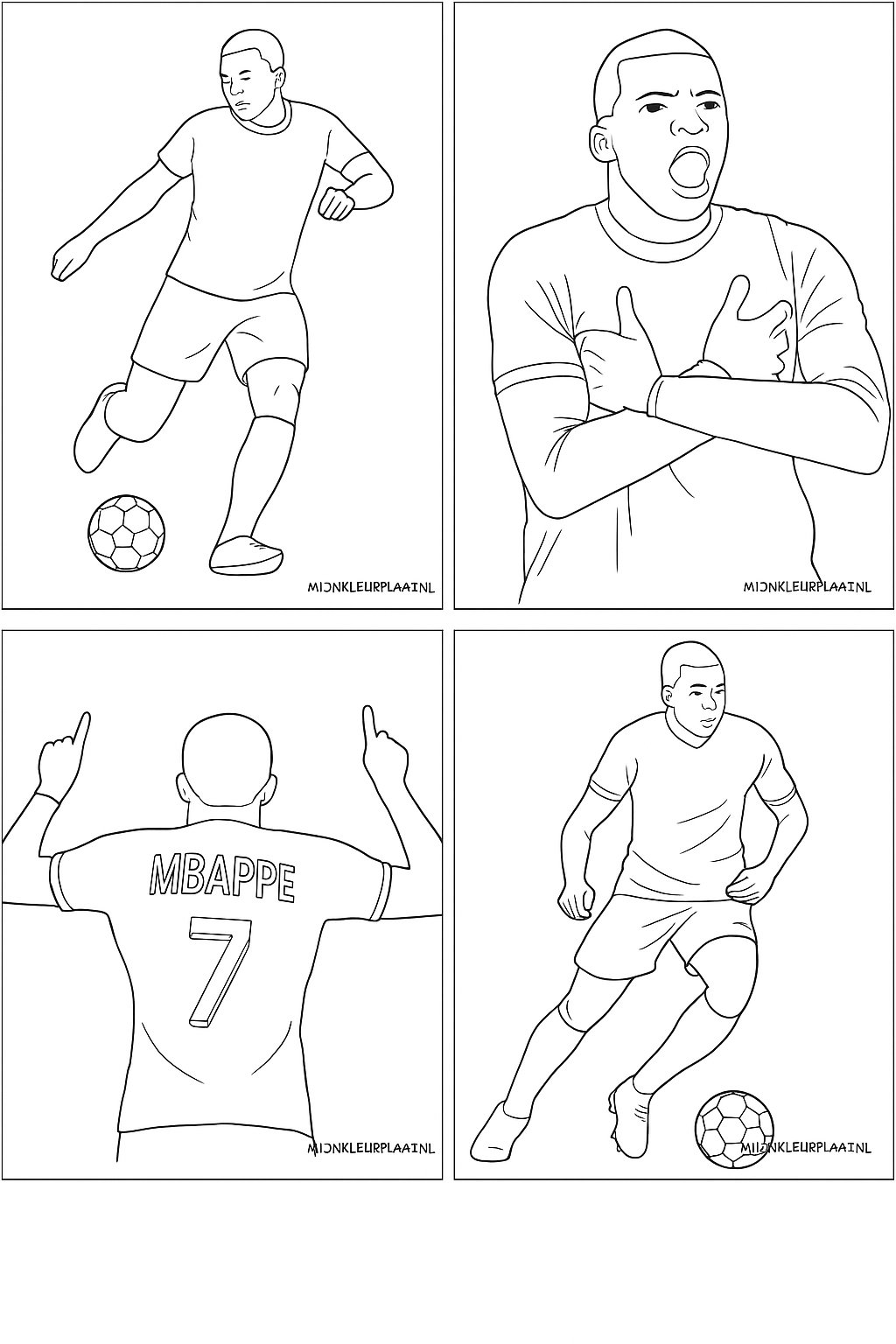 MIJNKLEURPLAAT.NL

MIJNKLEURPLAAT.NL

MBAPPE
7

MIJNKLEURPLAAT.NL

MIJNKLEURPLAAT.NL