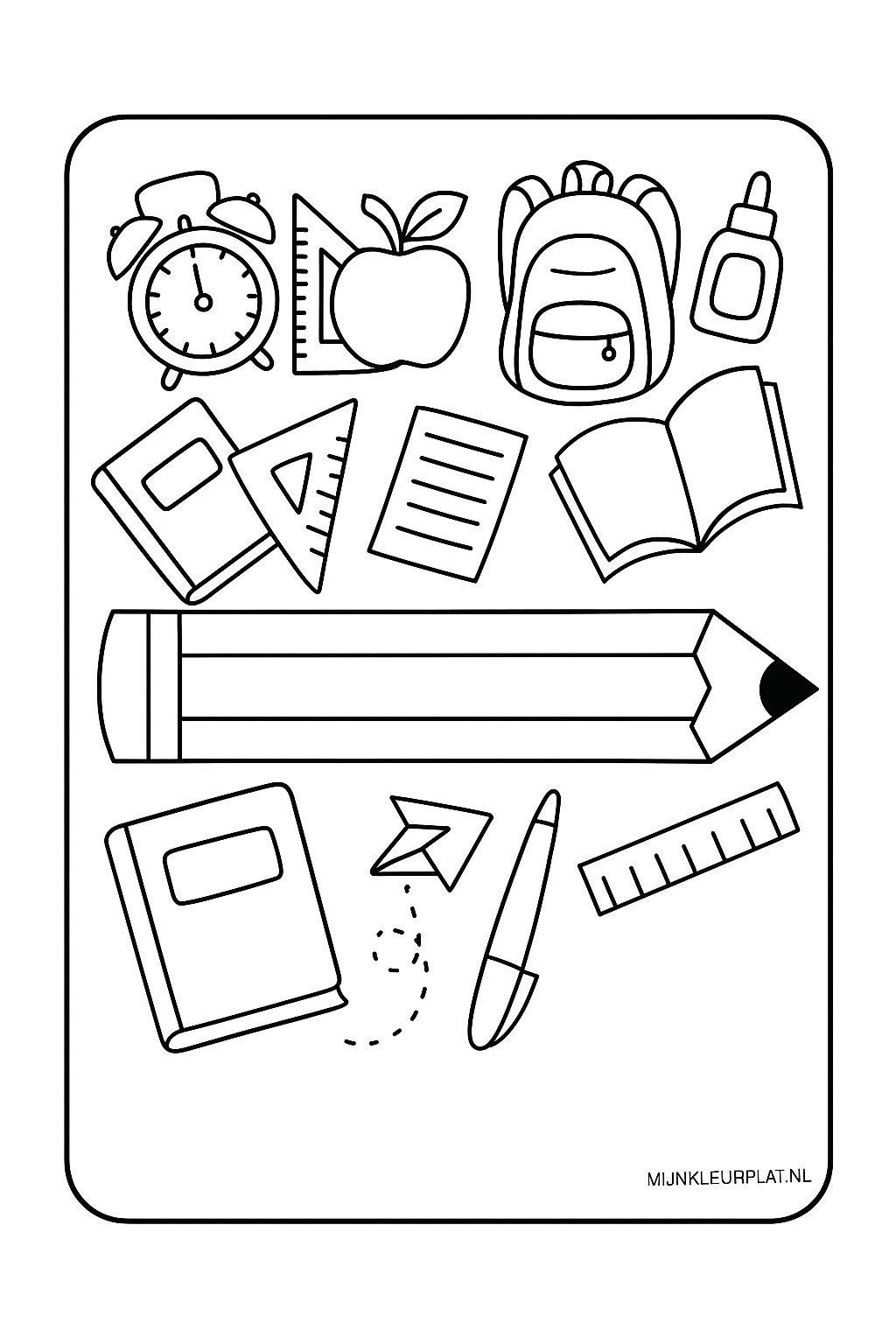 MIJNKLEURPLAT.NL